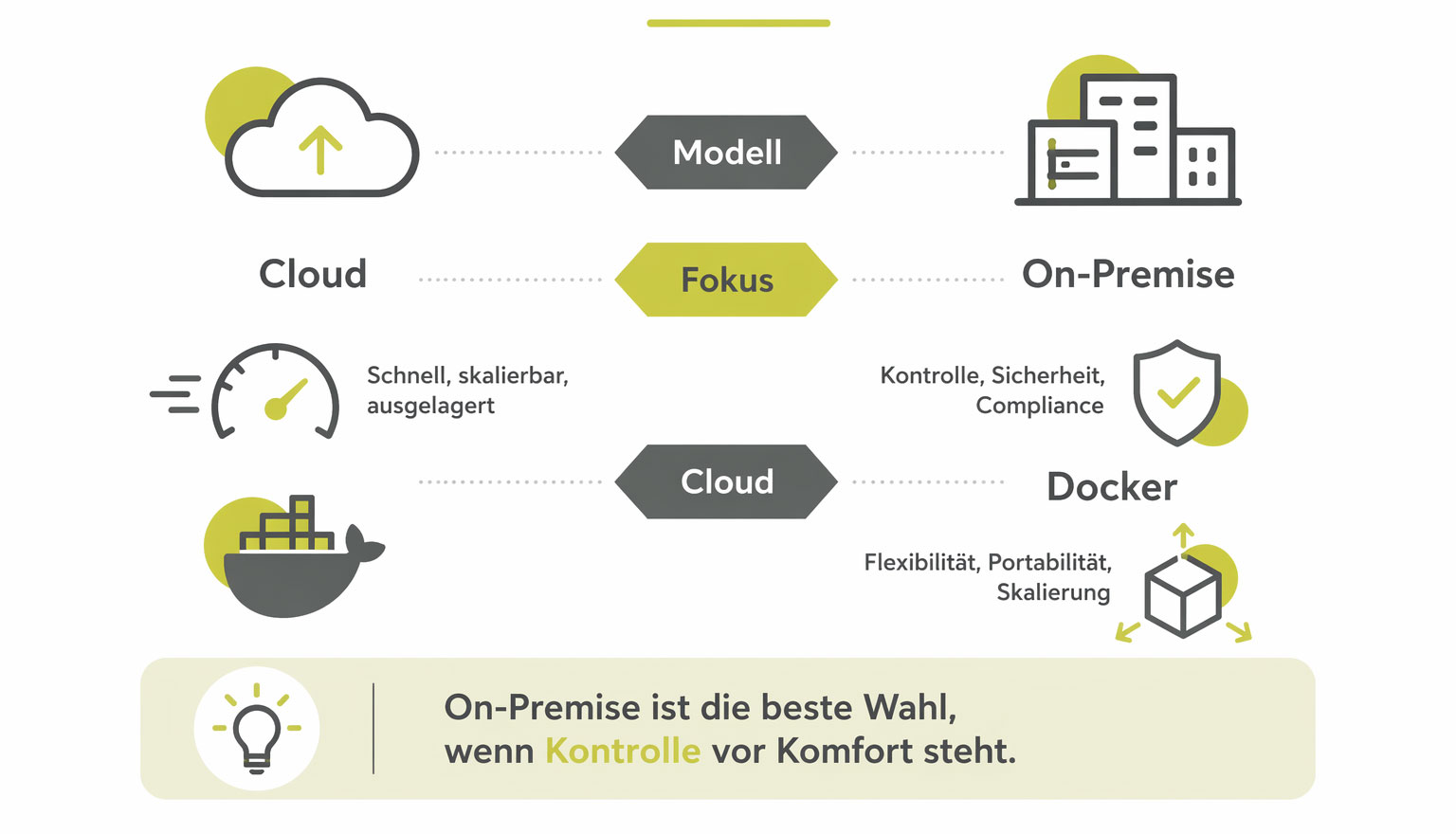 Modell

Cloud

Fokus

On-Premise

Schnell, skalierbar, ausgelagert

Kontrolle, Sicherheit, Compliance

Cloud

Docker

Flexibilität, Portabilität, Skalierung

On-Premise ist die beste Wahl, wenn Kontrolle vor Komfort steht.